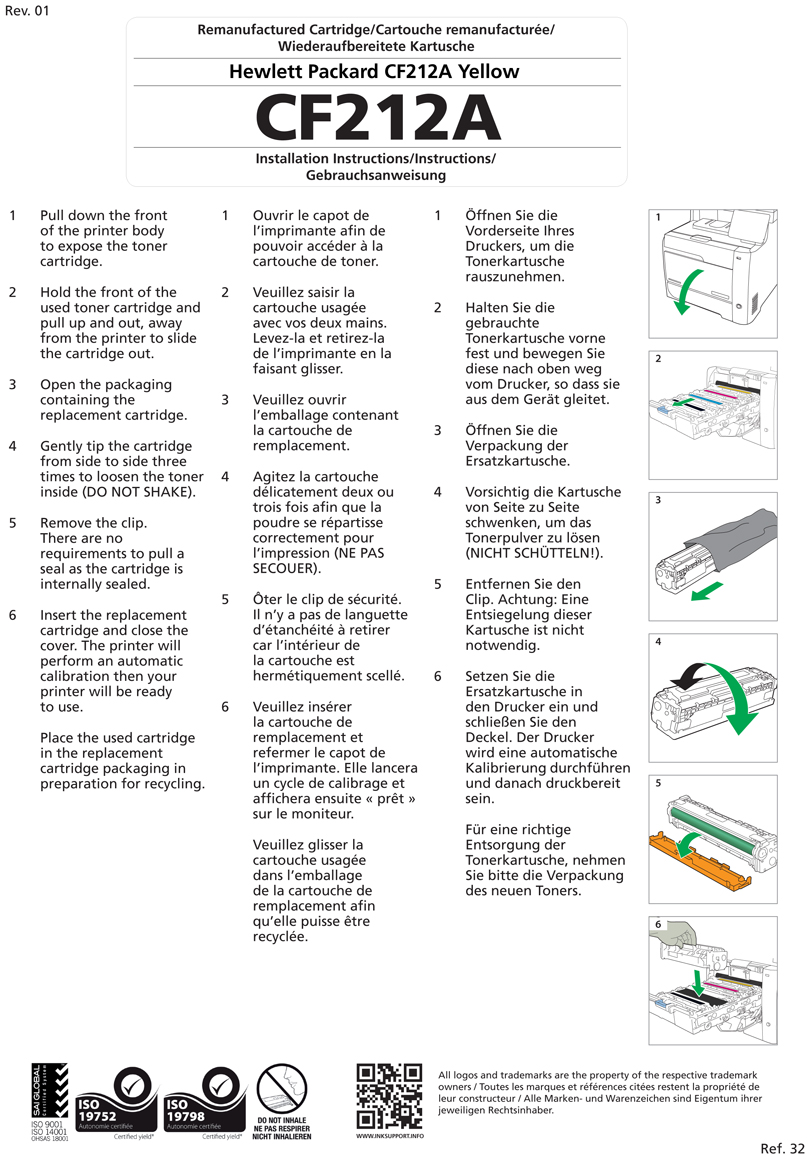 Rev. 01

Remanufactured Cartridge/Cartouche remanufacturée/ Wiederaufbereitete Kartusche

Hewlett Packard CF212A Yellow

CF212A

Installation Instructions/Instructions/ Gebrauchsanweisung

1 Pull down the front of the printer body to expose the toner cartridge.

2 Hold the front of the used toner cartridge and pull up and out, away from the printer to slide the cartridge out.

3 Open the packaging containing the replacement cartridge.

4 Gently tip the cartridge from side to side three times to loosen the toner inside (DO NOT SHAKE).

5 Remove the clip. There are no requirements to pull a seal as the cartridge is internally sealed.

6 Insert the replacement cartridge and close the cover. The printer will perform an automatic calibration then your printer will be ready to use.

Place the used cartridge in the replacement cartridge packaging in preparation for recycling.

1 Ouvrir le capot de l'imprimante afin de pouvoir accéder à la cartouche de toner.

2 Veuillez saisir la cartouche usagée avec vos deux mains. Levez-la et retirez-la de l'imprimante en la faisant glisser.

3 Veuillez ouvrir l'emballage contenant la cartouche de remplacement.

4 Agitez la cartouche délicatement deux ou trois fois afin que la poudre se répartisse correctement pour l'impression (NE PAS SECOUER).

5 Ôter le clip de sécurité. Il n'y a pas de languette d'étanchéité à retirer car l'intérieur de la cartouche est hermétiquement scellé.

6 Veuillez insérer la cartouche de remplacement et refermer le capot de l'imprimante. Elle lancera un cycle de calibrage et affichera ensuite « prêt » sur le moniteur.

Veuillez glisser la cartouche usagée dans l'emballage de la cartouche de remplacement afin qu'elle puisse être recyclée.

1 Öffnen Sie die Vorderseite Ihres Druckers, um die Tonerkartusche rauszunehmen.

2 Halten Sie die gebrauchte Tonerkartusche vorne fest und bewegen Sie diese nach oben weg vom Drucker, so dass sie aus dem Gerät gleitet.

3 Öffnen Sie die Verpackung der Ersatzkartusche.

4 Vorsichtig die Kartusche von Seite zu Seite schwenken, um das Tonerpulver zu lösen (NICHT SCHÜTTELN!).

5 Entfernen Sie den Clip. Achtung: Eine Entsiegelung dieser Kartusche ist nicht notwendig.

6 Setzen Sie die Ersatzkartusche in den Drucker ein und schließen Sie den Deckel. Der Drucker wird eine automatische Kalibrierung durchführen und danach druckbereit sein.

Für eine richtige Entsorgung der Tonerkartusche, nehmen Sie bitte die Verpackung des neuen Toners.

1

2

3

4

5

6

SAI GLOBAL Certified System
ISO 9001
ISO 14001
OHSAS 18001

ISO 19752 Autonomie certifiée
Certified yield*

ISO 19798 Autonomie certifiée
Certified yield*

DO NOT INHALE
NE PAS RESPIRER
NICHT INHALIEREN

WWW.INKSUPPORT.INFO

All logos and trademarks are the property of the respective trademark owners / Toutes les marques et références citées restent la propriété de leur constructeur / Alle Marken- und Warenzeichen sind Eigentum ihrer jeweiligen Rechtsinhaber.

Ref. 32